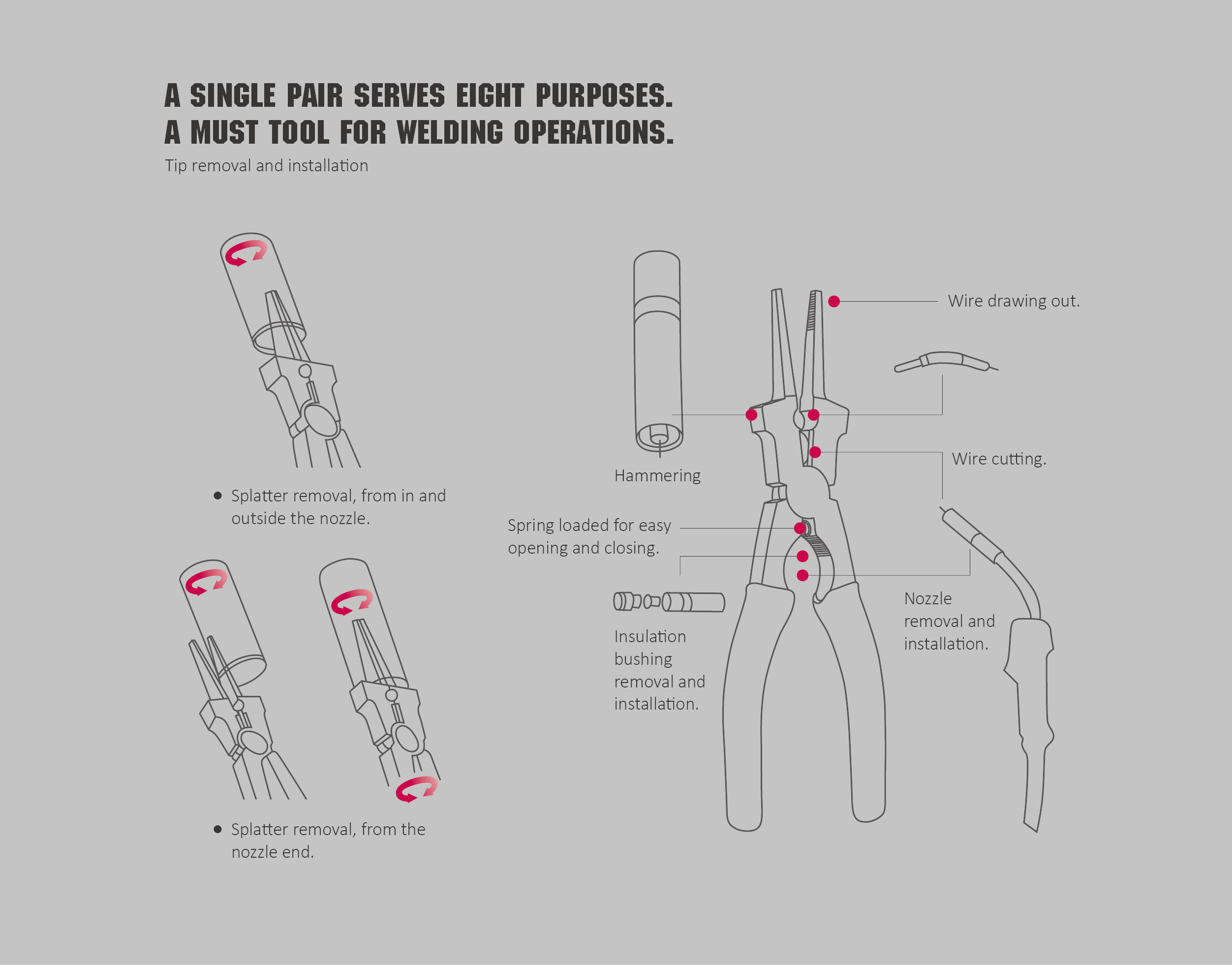 A SINGLE PAIR SERVES EIGHT PURPOSES.
A MUST TOOL FOR WELDING OPERATIONS.

Tip removal and installation

• Splatter removal, from in and outside the nozzle.

• Splatter removal, from the nozzle end.

Wire drawing out.

Hammering

Wire cutting.

Spring loaded for easy opening and closing.

Insulation bushing removal and installation.

Nozzle removal and installation.